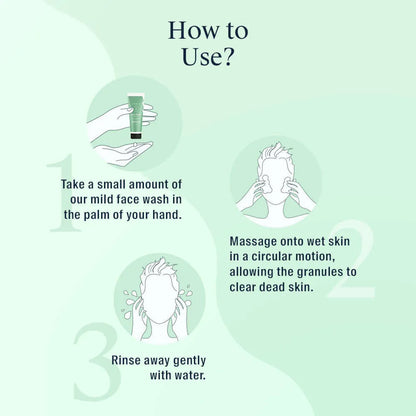 How to Use?

1

Take a small amount of our mild face wash in the palm of your hand.

2

Massage onto wet skin in a circular motion, allowing the granules to clear dead skin.

3

Rinse away gently with water.